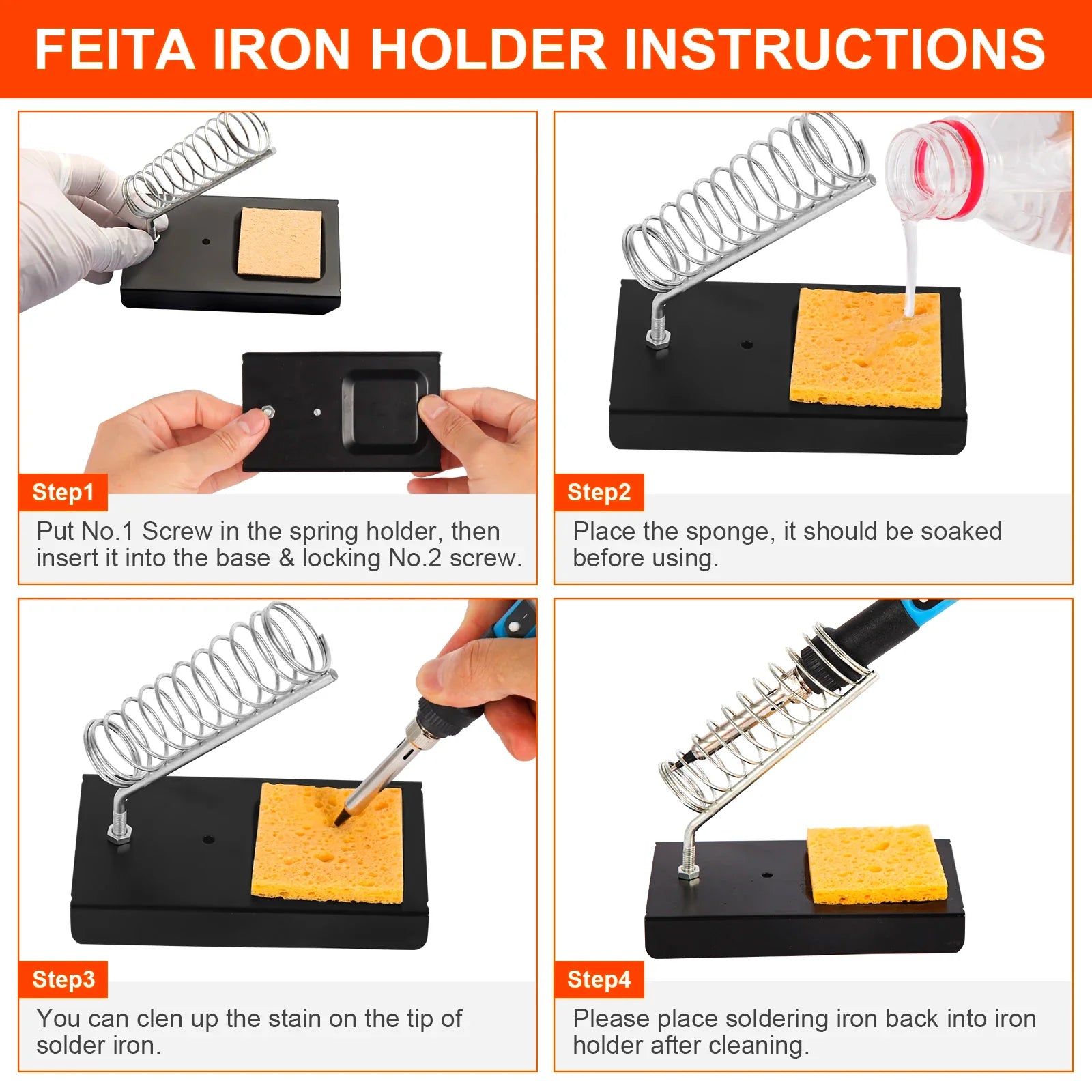 FEITA IRON HOLDER INSTRUCTIONS

Step1
Put No.1 Screw in the spring holder, then insert it into the base & locking No.2 screw.

Step2
Place the sponge, it should be soaked before using.

Step3
You can clen up the stain on the tip of solder iron.

Step4
Please place soldering iron back into iron holder after cleaning.