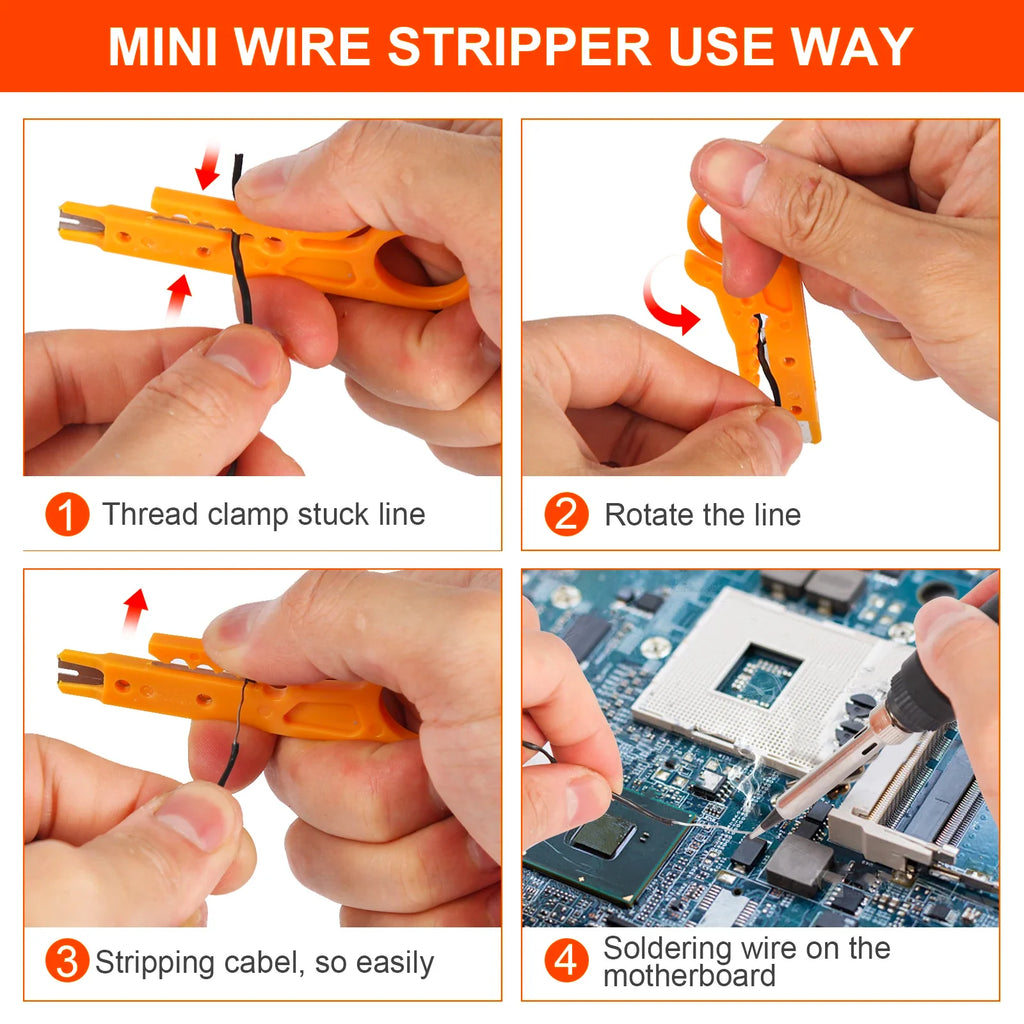 MINI WIRE STRIPPER USE WAY

1 Thread clamp stuck line

2 Rotate the line

3 Stripping cabel, so easily

4 Soldering wire on the motherboard