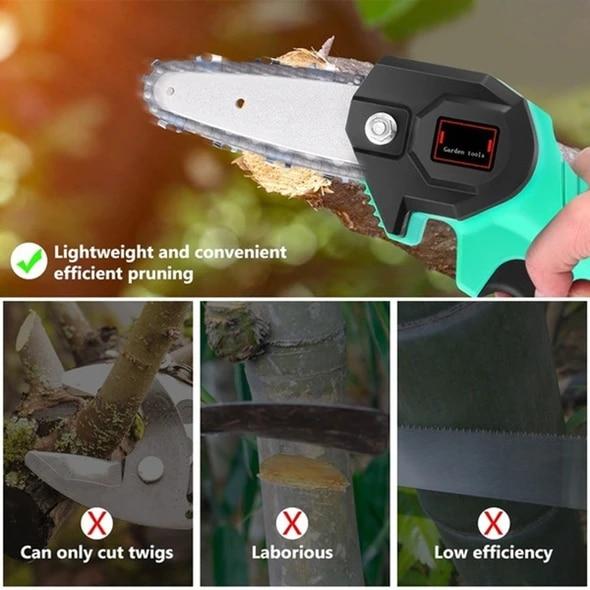 Garden tools

Lightweight and convenient efficient pruning

Can only cut twigs

Laborious

Low efficiency